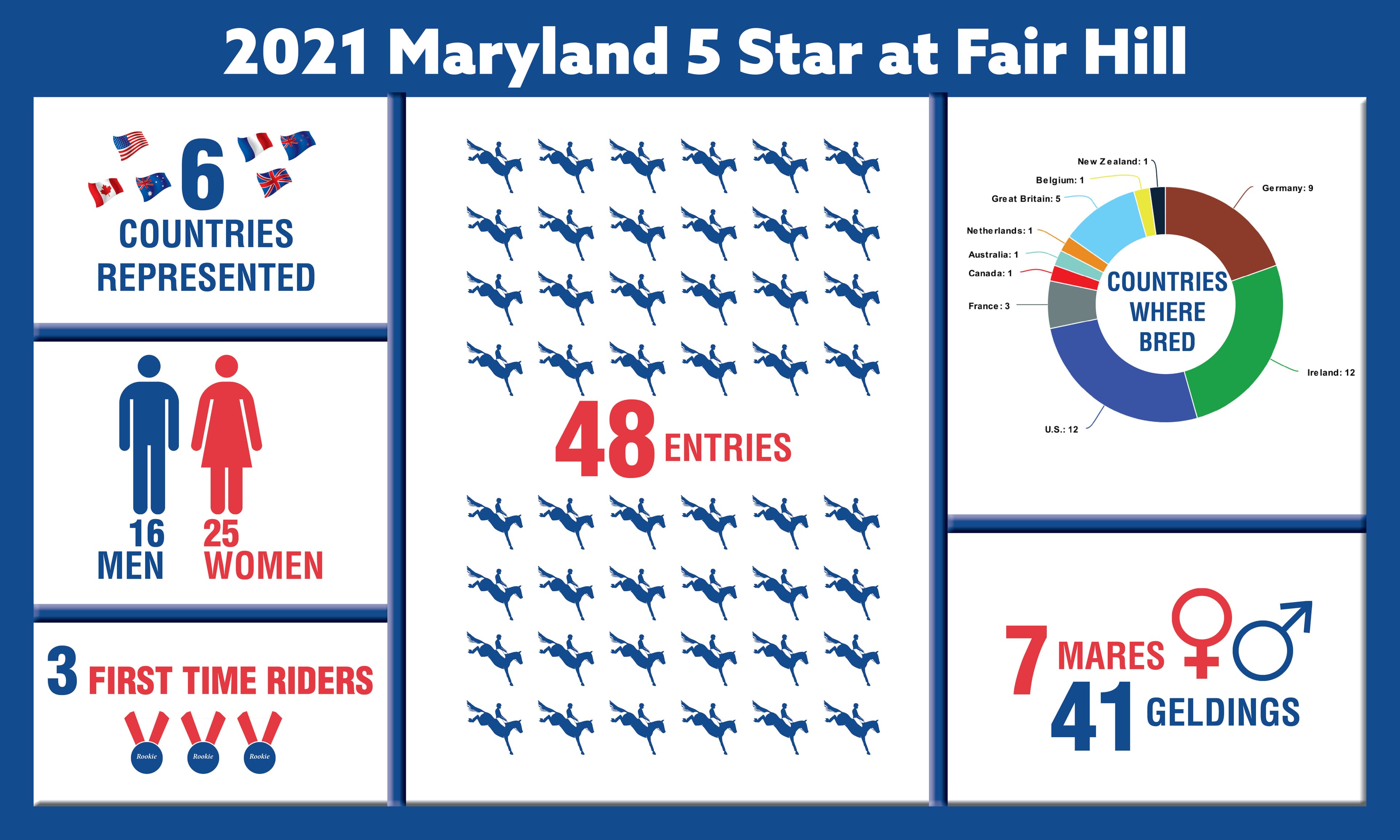 2021 Maryland 5 Star at Fair Hill

6
COUNTRIES REPRESENTED

16
MEN

25
WOMEN

3 FIRST TIME RIDERS

Rookie Rookie Rookie

48 ENTRIES

New Zealand: 1
Belgium: 1
Great Britain: 5
Netherlands: 1
Australia: 1
Canada: 1
France: 3
U.S.: 12
Ireland: 12
Germany: 9

COUNTRIES WHERE BRED

7 MARES
41 GELDINGS