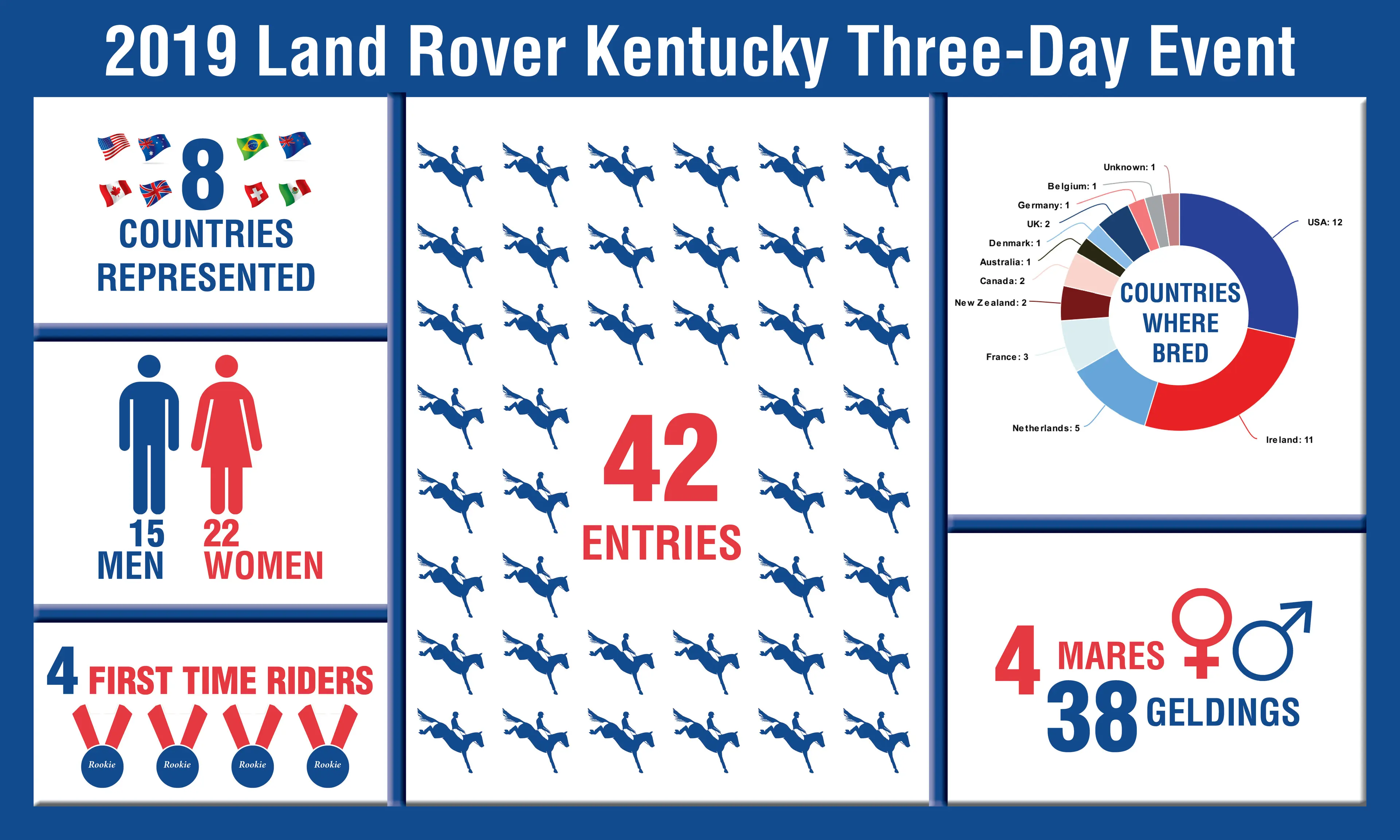 2019 Land Rover Kentucky Three-Day Event

8
COUNTRIES
REPRESENTED

15
MEN

22
WOMEN

4 FIRST TIME RIDERS

Rookie

Rookie

Rookie

Rookie

42
ENTRIES

Unknown: 1

Belgium: 1

Germany: 1

UK: 2

Denmark: 1

Australia: 1

Canada: 2

New Zealand: 2

France: 3

Netherlands: 5

Ireland: 11

USA: 12

COUNTRIES
WHERE
BRED

4 MARES

38 GELDINGS